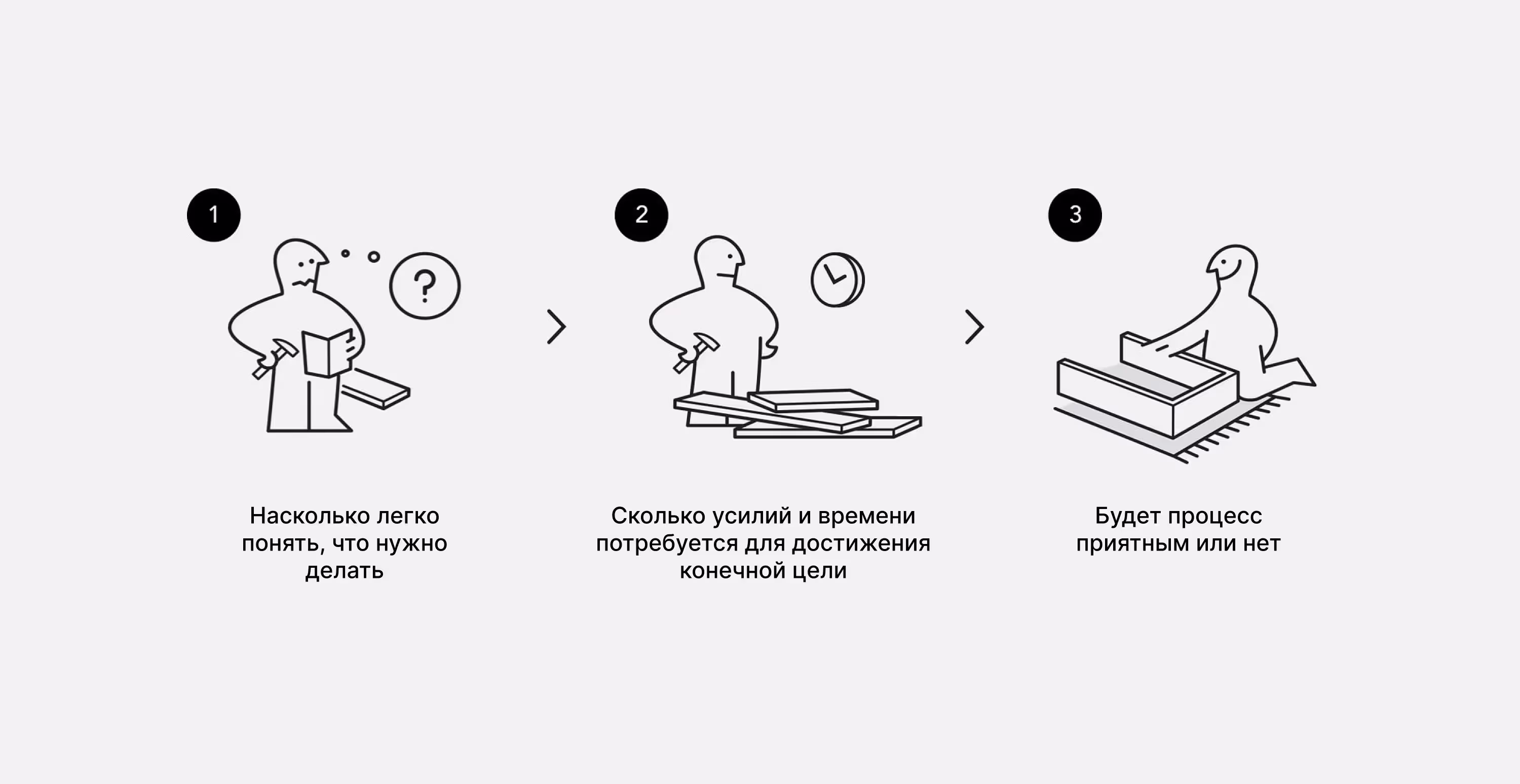 1

?

Насколько легко понять, что нужно делать

2

Сколько усилий и времени потребуется для достижения конечной цели

3

Будет процесс приятным или нет